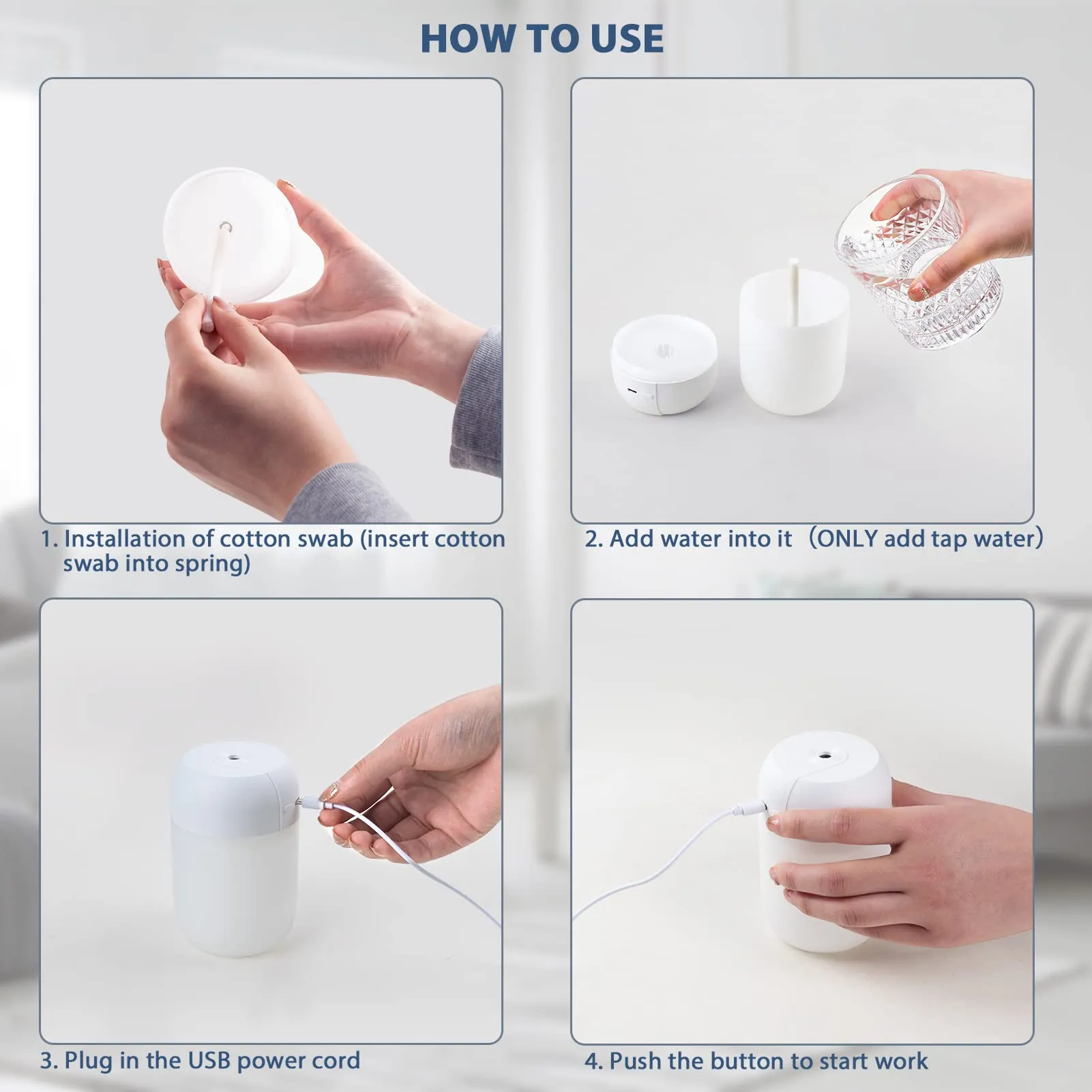 HOW TO USE

1. Installation of cotton swab (insert cotton swab into spring)

2. Add water into it （ONLY add tap water）

3. Plug in the USB power cord

4. Push the button to start work